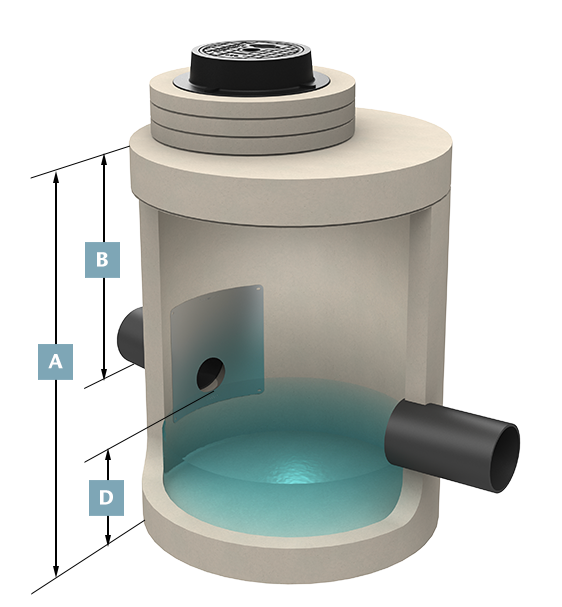 B

A

D